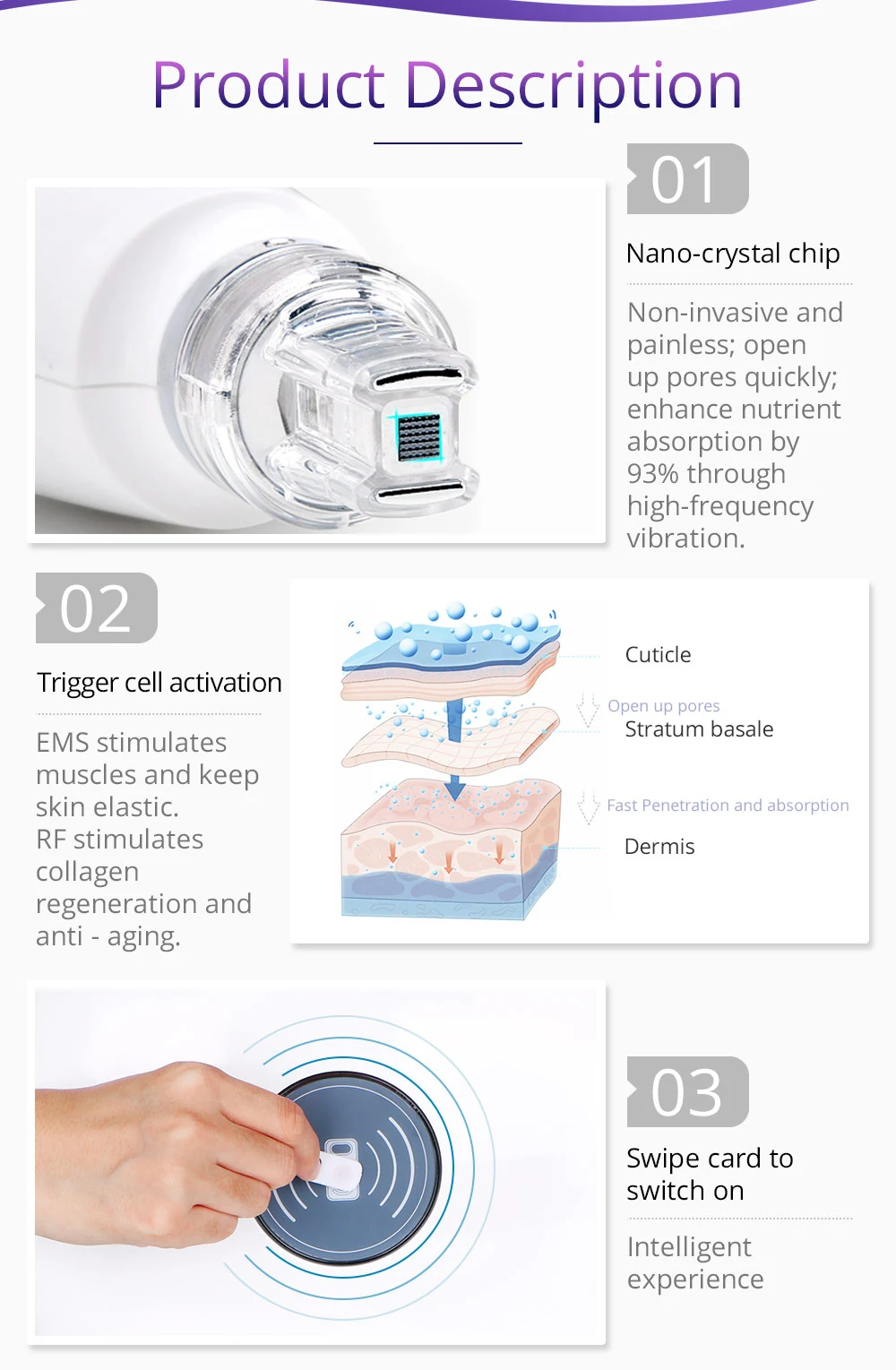 Product Description

01

Nano-crystal chip

Non-invasive and painless; open up pores quickly; enhance nutrient absorption by 93% through high-frequency vibration.

02

Trigger cell activation

EMS stimulates muscles and keep skin elastic.
RF stimulates collagen regeneration and anti - aging.

Cuticle

Open up pores

Stratum basale

Fast Penetration and absorption

Dermis

03

Swipe card to switch on

Intelligent experience